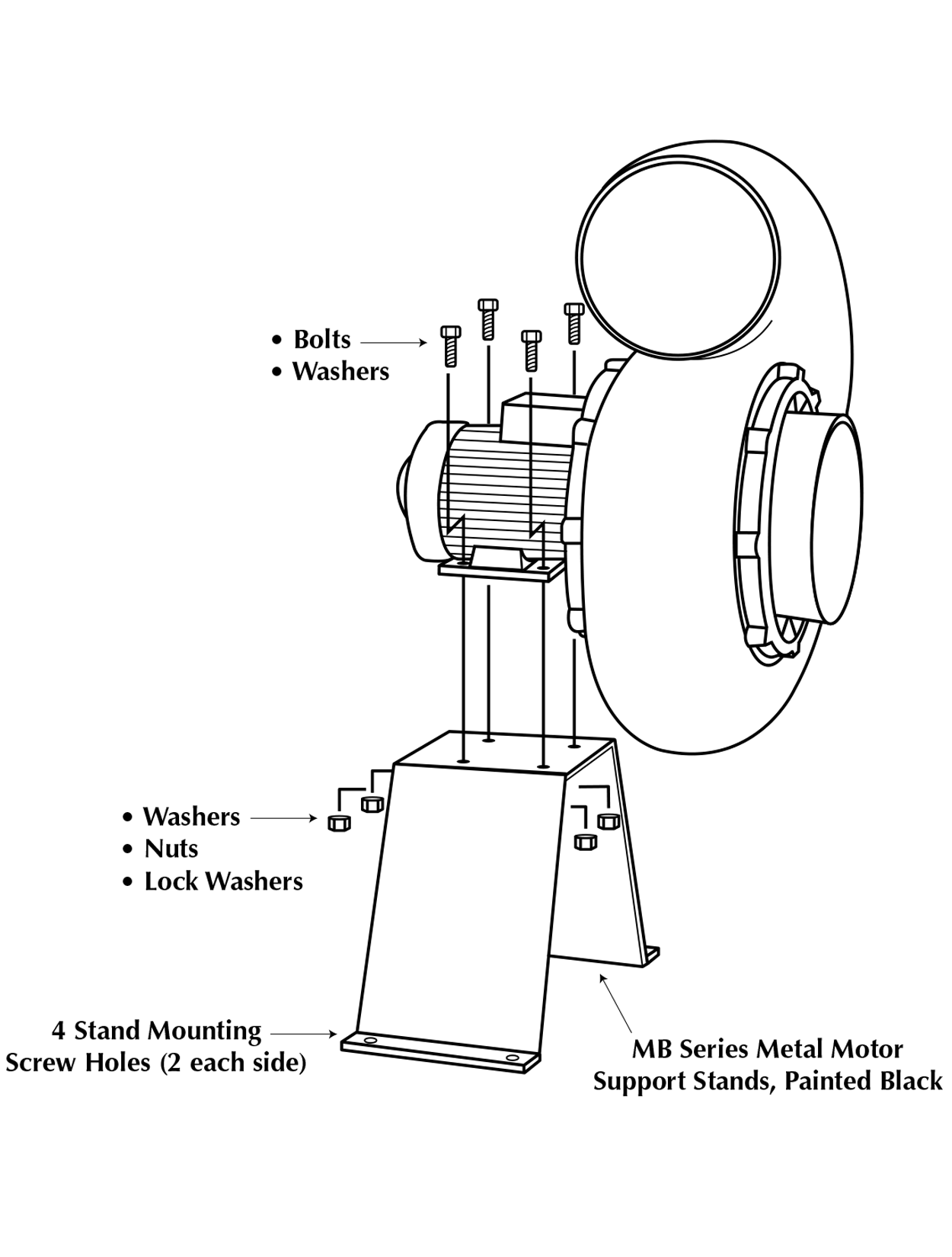 • Bolts
• Washers

• Washers
• Nuts
• Lock Washers

4 Stand Mounting
Screw Holes (2 each side)

MB Series Metal Motor
Support Stands, Painted Black